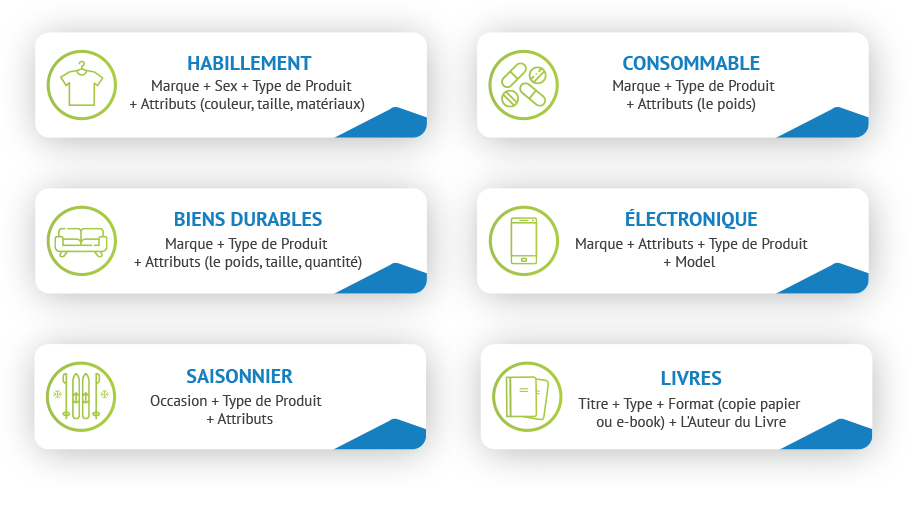 HABILLEMENT
Marque + Sex + Type de Produit + Attributs (couleur, taille, matériaux)

CONSOMMABLE
Marque + Type de Produit + Attributs (le poids)

BIENS DURABLES
Marque + Type de Produit + Attributs (le poids, taille, quantité)

ÉLECTRONIQUE
Marque + Attributs + Type de Produit + Model

SAISONNIER
Occasion + Type de Produit + Attributs

LIVRES
Titre + Type + Format (copie papier ou e-book) + L'Auteur du Livre